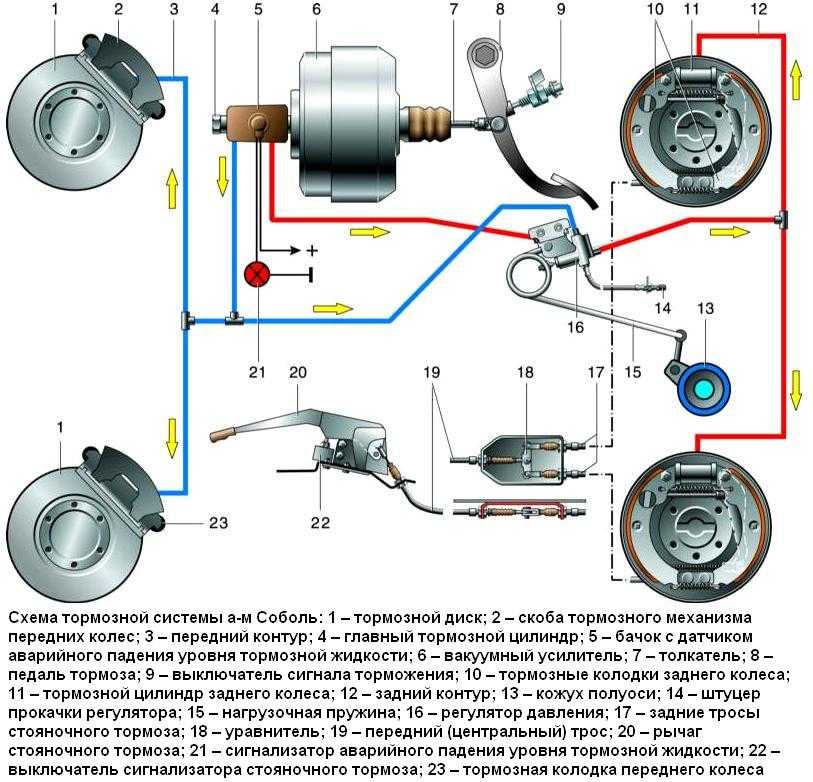 1 2 3 4 5 6 7 8 9 10 11 12

+

14

13

16

15

21

20

19

18

17

1

22

23

Схема тормозной системы а-м Соболь: 1 – тормозной диск; 2 – скоба тормозного механизма передних колес; 3 – передний контур; 4 – главный тормозной цилиндр; 5 – бачок с датчиком аварийного падения уровня тормозной жидкости; 6 – вакуумный усилитель; 7 – толкатель; 8 – педаль тормоза; 9 – выключатель сигнала торможения; 10 – тормозные колодки заднего колеса; 11 – тормозной цилиндр заднего колеса; 12 – задний контур; 13 – кожух полуоси; 14 – штуцер прокачки регулятора; 15 – нагрузочная пружина; 16 – регулятор давления; 17 – задние тросы стояночного тормоза; 18 – уравнитель; 19 – передний (центральный) трос; 20 – рычаг стояночного тормоза; 21 – сигнализатор аварийного падения уровня тормозной жидкости; 22 – выключатель сигнализатора стояночного тормоза; 23 – тормозная колодка переднего колеса