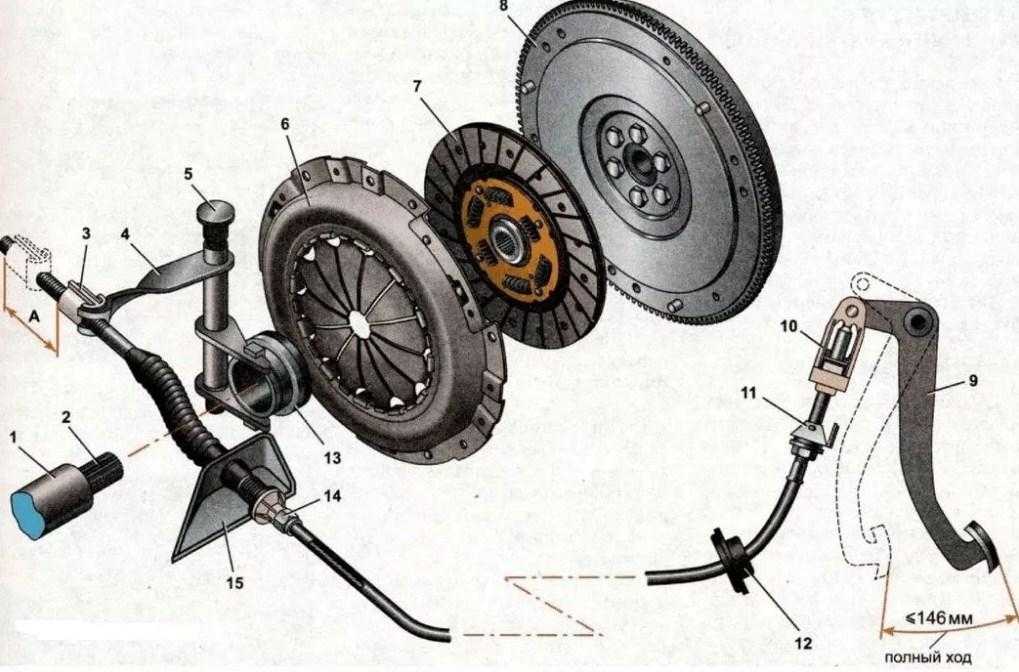 8
7
6
5
3
4
A
10
9
11
2
1
13
14
15
12
≤146 мм
полный ход