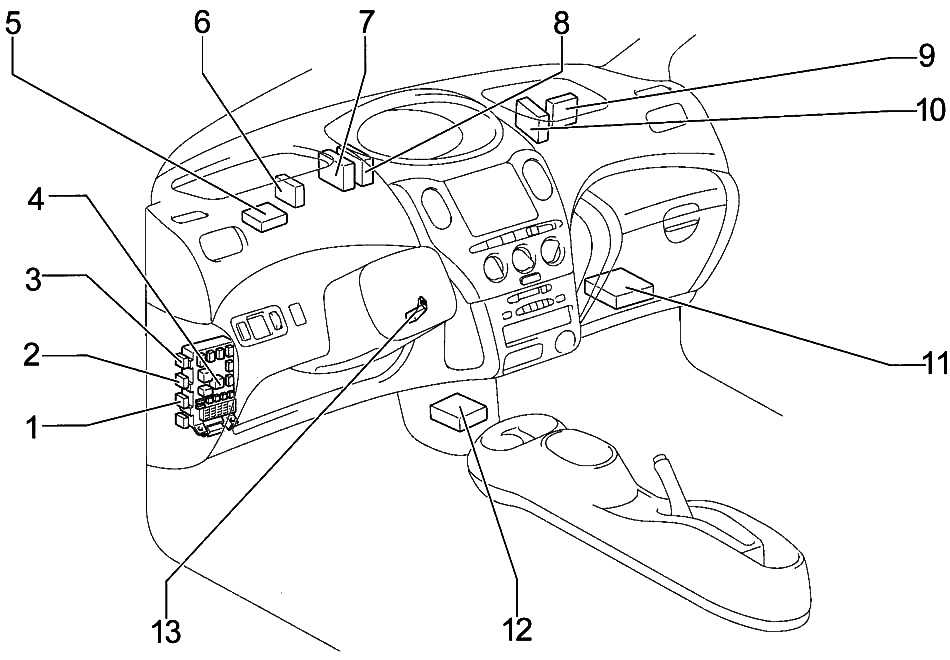 5
6
7
8
9
10
4
3
2
1
11
13
12