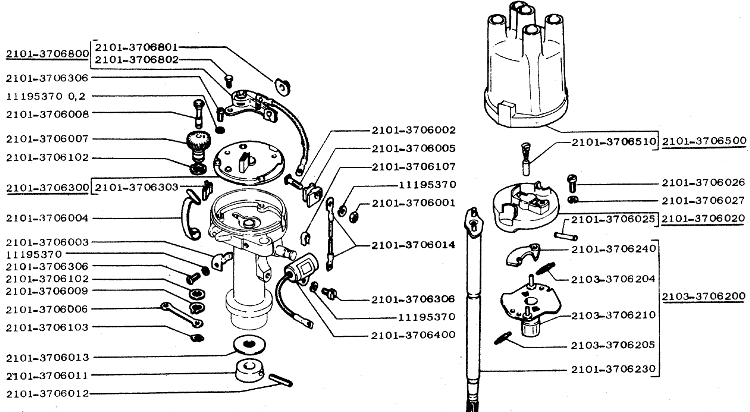 2101-3706800
2101-3706801
2101-3706802
2101-3706306
11195370 0,2
2101-3706008
2101-3706007
2101-3706102
2101-3706300
2101-3706303
2101-3706004
2101-3706003
11195370
2101-3706306
2101-3706102
2101-3706009
2101-3706006
2101-3706103
2101-3706013
2101-3706011
2101-3706012
2101-3706002
2101-3706005
2101-3706107
11195370
2101-3706001
2101-3706014
2101-3706306
11195370
2101-3706400
2101-3706510
2101-3706500
2101-3706026
2101-3706027
2101-3706025
2101-3706020
2101-3706240
2103-3706204
2103-3706200
2103-3706210
2103-3706205
2101-3706230