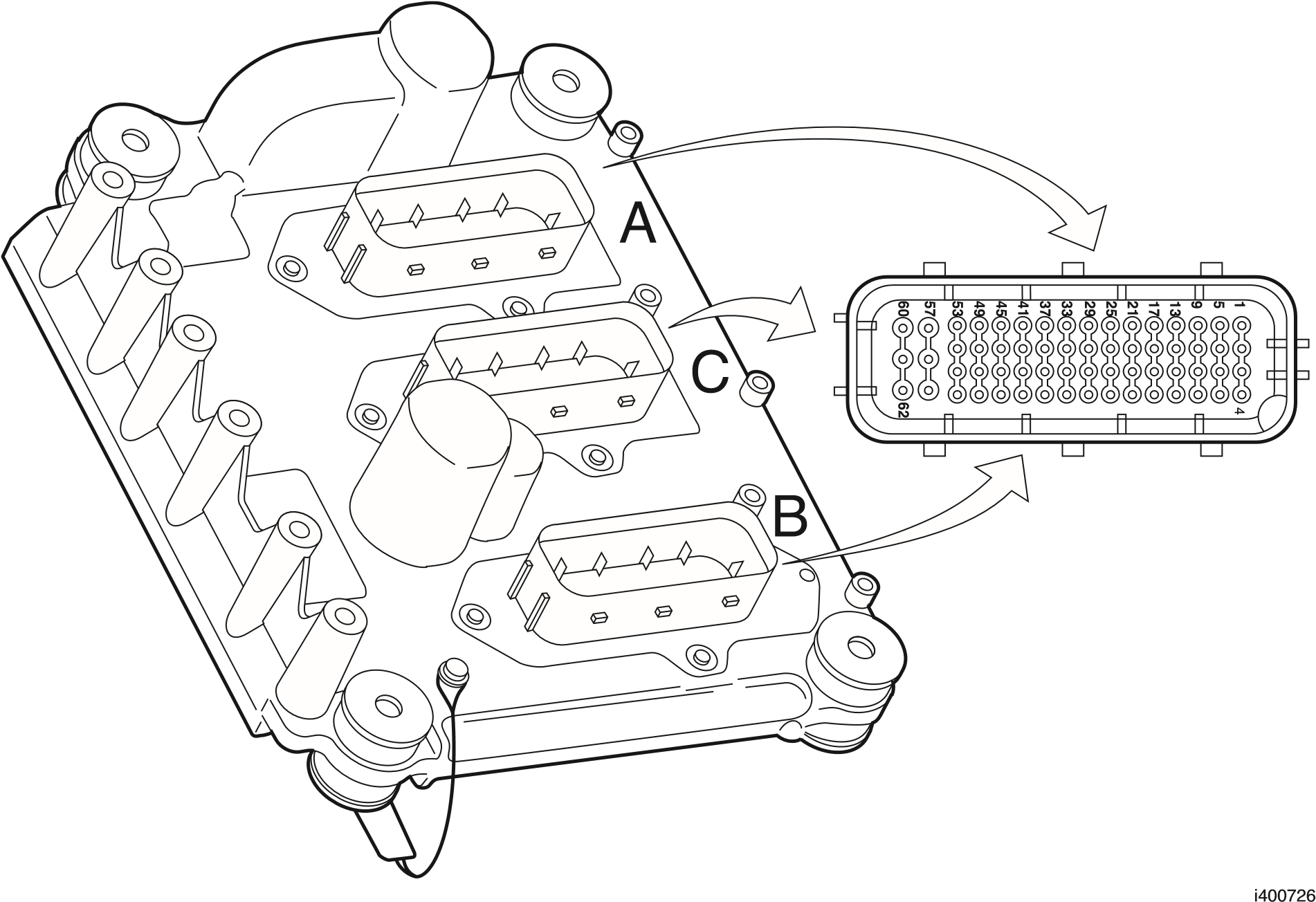 A
C
B
60
57
53
49
45
41
37
33
29
25
21
17
13
9
5
1
62
4
i400726